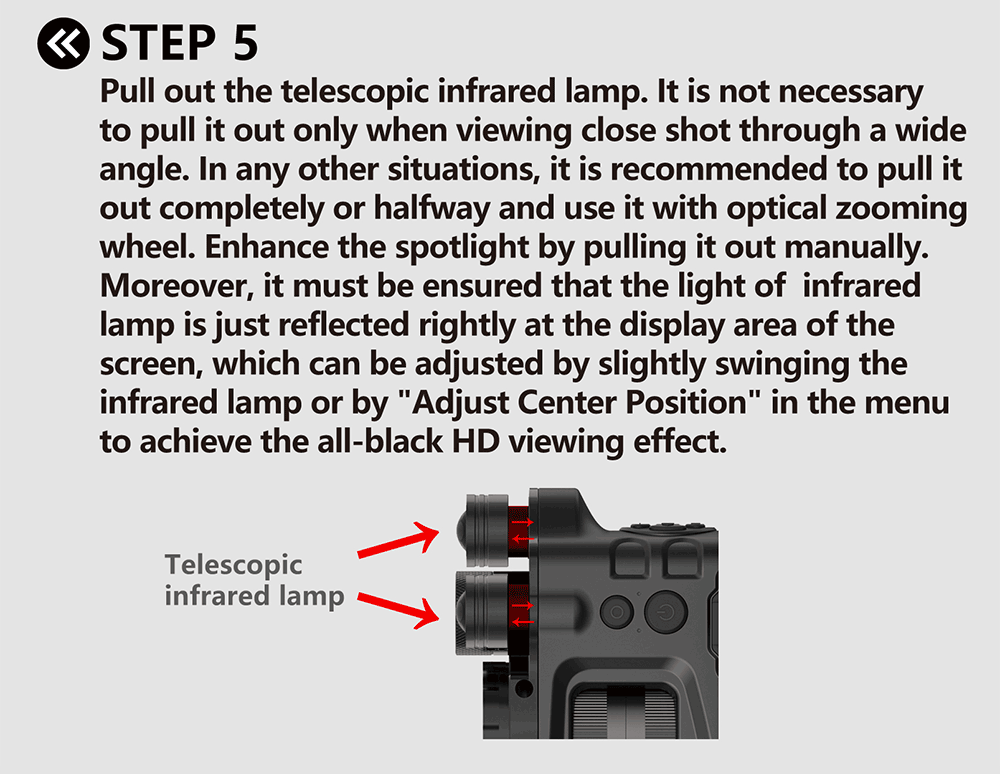 STEP 5

Pull out the telescopic infrared lamp. It is not necessary to pull it out only when viewing close shot through a wide angle. In any other situations, it is recommended to pull it out completely or halfway and use it with optical zooming wheel. Enhance the spotlight by pulling it out manually. Moreover, it must be ensured that the light of infrared lamp is just reflected rightly at the display area of the screen, which can be adjusted by slightly swinging the infrared lamp or by "Adjust Center Position" in the menu to achieve the all-black HD viewing effect.

Telescopic infrared lamp